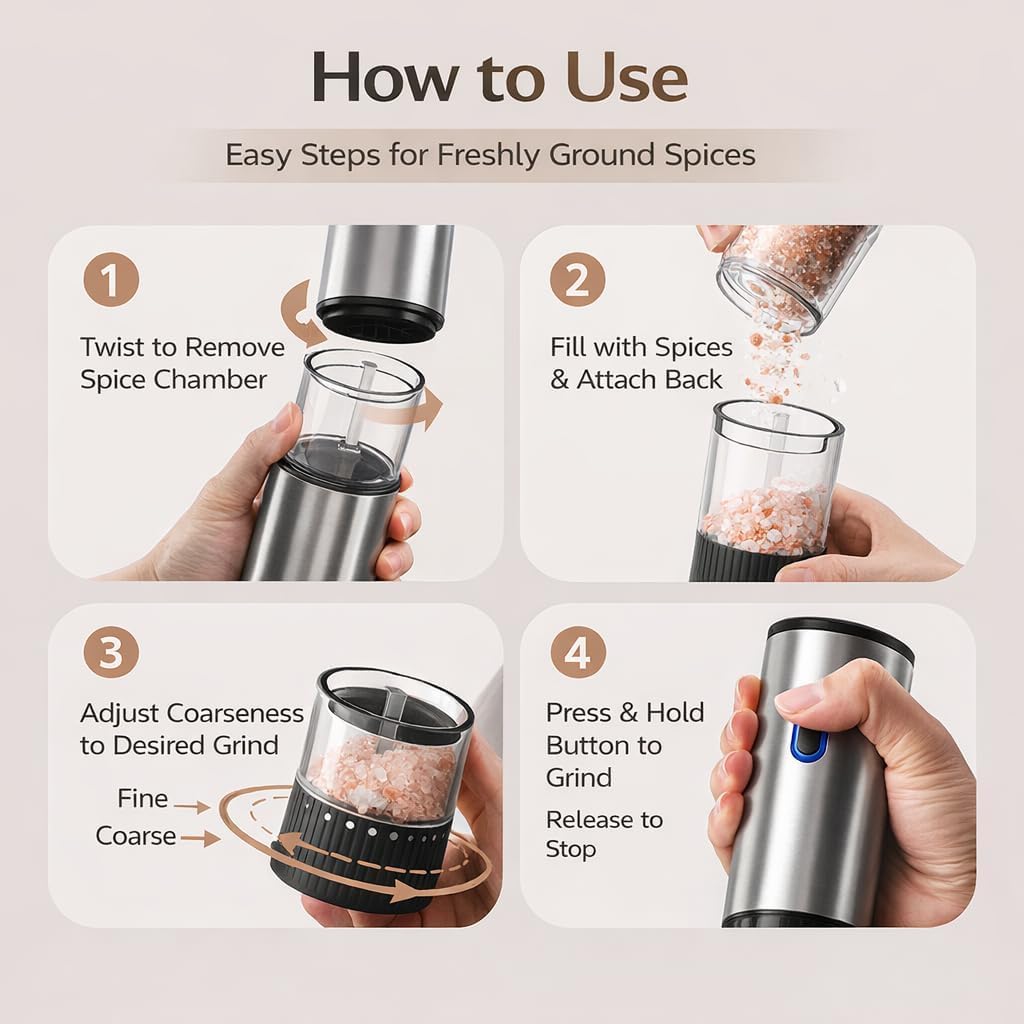 How to Use

Easy Steps for Freshly Ground Spices

1

Twist to Remove Spice Chamber

2

Fill with Spices & Attach Back

3

Adjust Coarseness to Desired Grind

Fine

Coarse

4

Press & Hold Button to Grind

Release to Stop